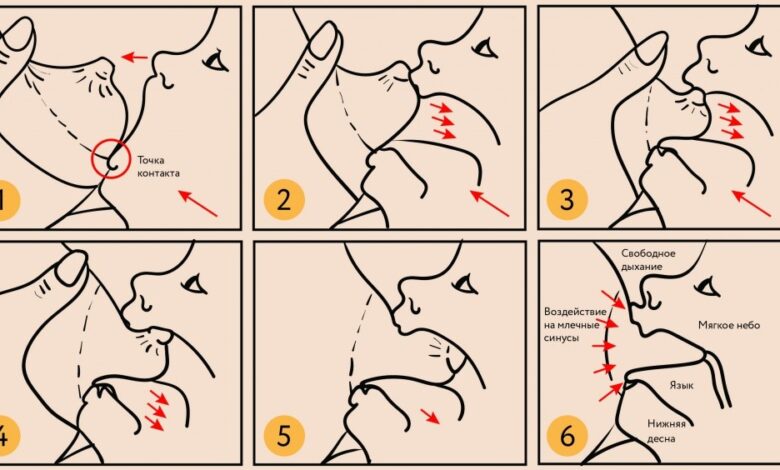 Точка контакта

1

2

3

4

5

Свободное дыхание

Воздействие на млечные синусы

Мягкое небо

Язык

Нижняя десна

6